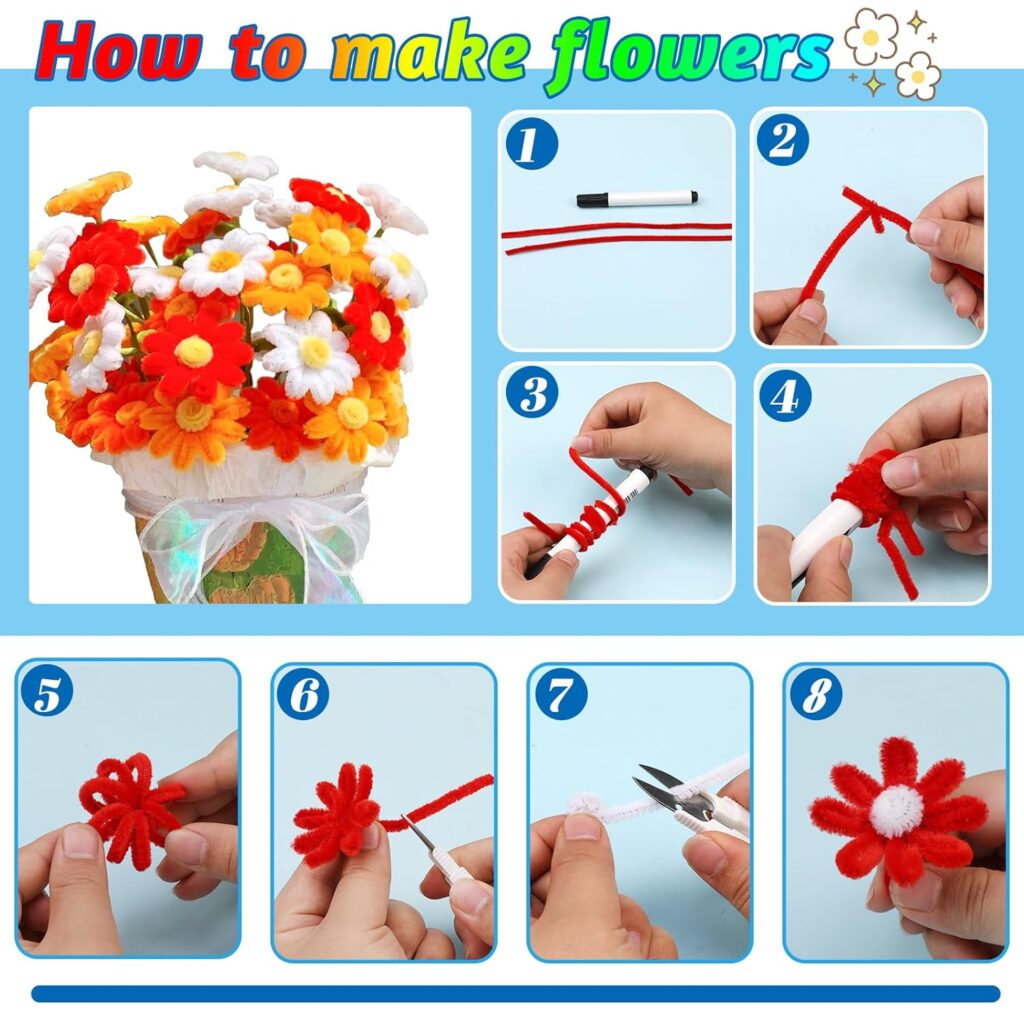 How to make flowers

1

2

3

4

5

6

7

8